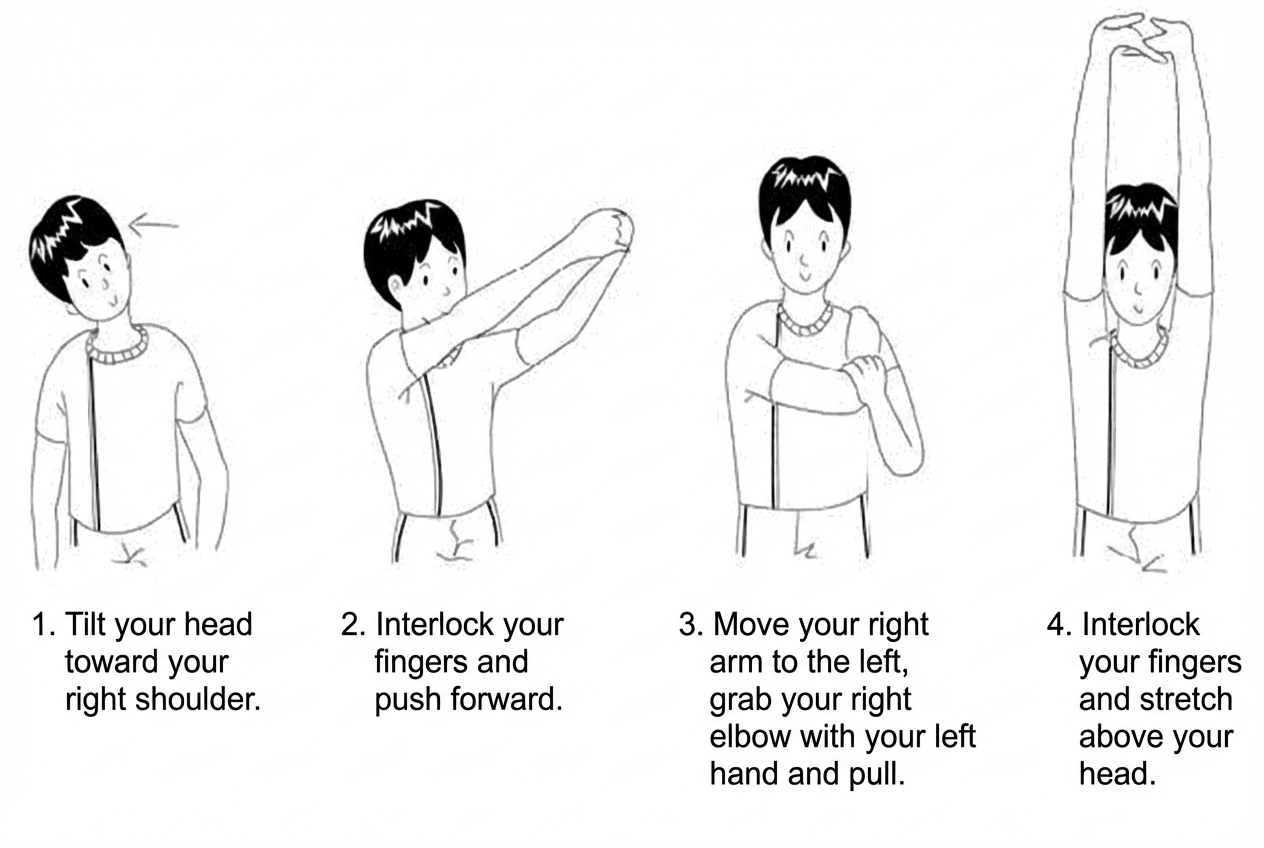 1. Tilt your head toward your right shoulder.

2. Interlock your fingers and push forward.

3. Move your right arm to the left, grab your right elbow with your left hand and pull.

4. Interlock your fingers and stretch above your head.