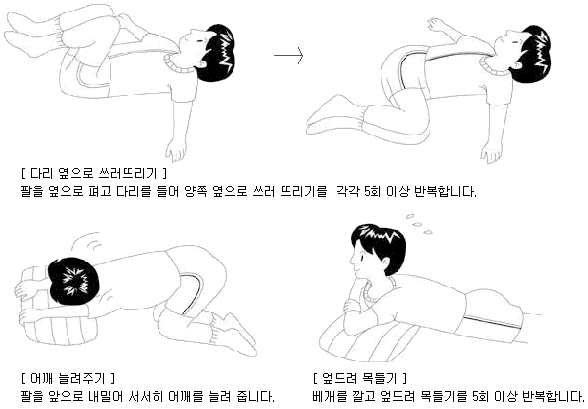 [ 다리 옆으로 쓰러뜨리기 ]
팔을 옆으로 펴고 다리를 들어 양쪽 옆으로 쓰러 뜨리기를 각각 5회 이상 반복합니다.

[ 어깨 늘려주기 ]
팔을 앞으로 내밀어 서서히 어깨를 늘려 줍니다.

[ 엎드려 목들기 ]
베개를 깔고 엎드려 목들기를 5회 이상 반복합니다.