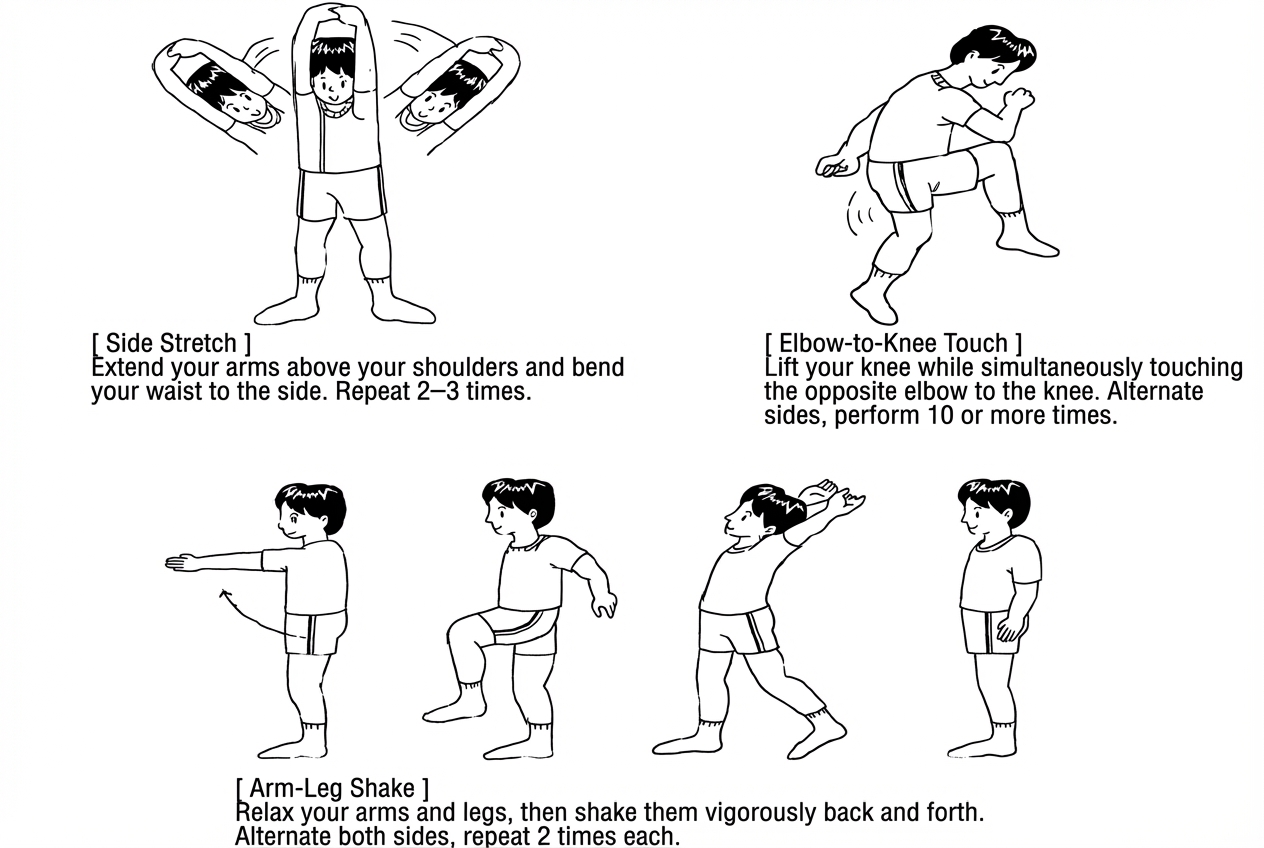 [ Side Stretch ]
Extend your arms above your shoulders and bend your waist to the side. Repeat 2–3 times.

[ Elbow-to-Knee Touch ]
Lift your knee while simultaneously touching the opposite elbow to the knee. Alternate sides, perform 10 or more times.

[ Arm-Leg Shake ]
Relax your arms and legs, then shake them vigorously back and forth. Alternate both sides, repeat 2 times each.