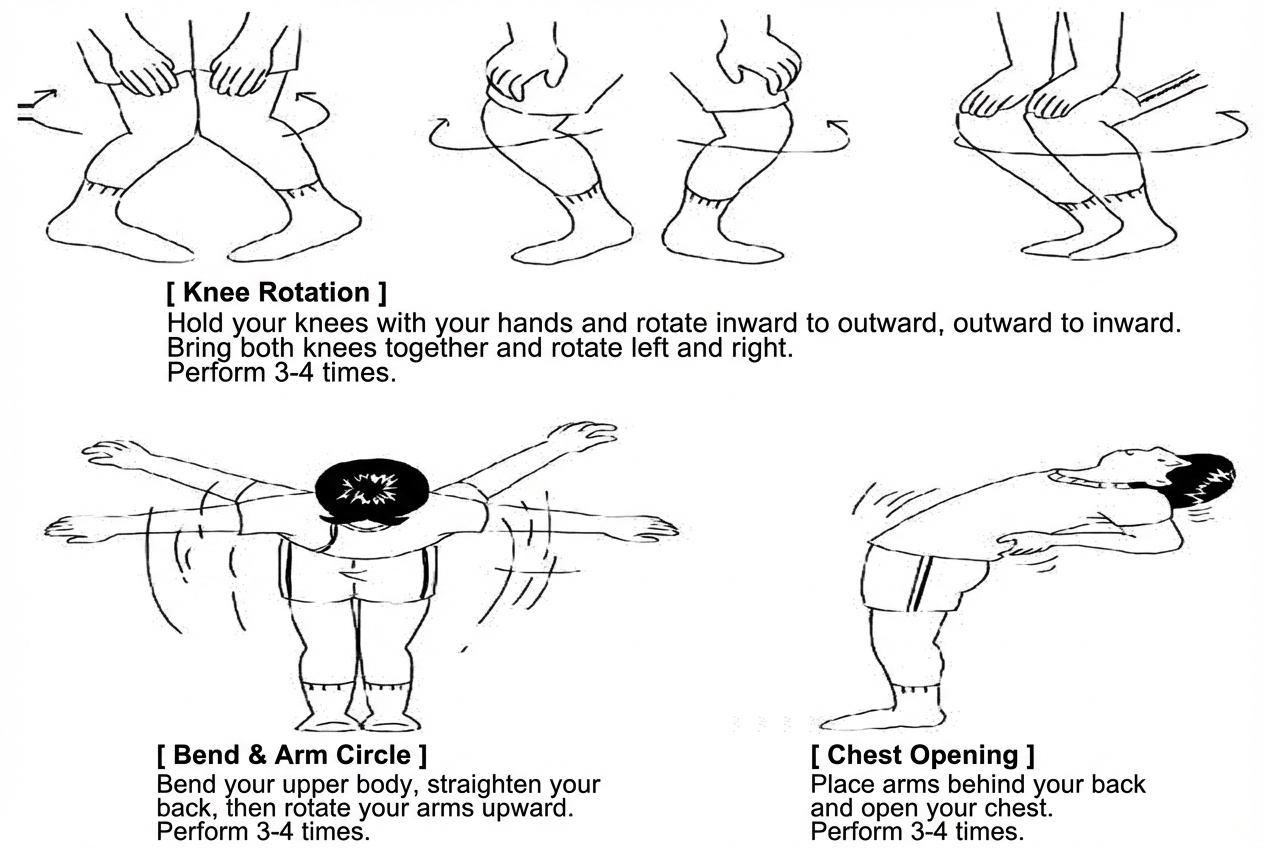 [ Knee Rotation ]
Hold your knees with your hands and rotate inward to outward, outward to inward.
Bring both knees together and rotate left and right.
Perform 3-4 times.

[ Bend & Arm Circle ]
Bend your upper body, straighten your back, then rotate your arms upward.
Perform 3-4 times.

[ Chest Opening ]
Place arms behind your back and open your chest.
Perform 3-4 times.