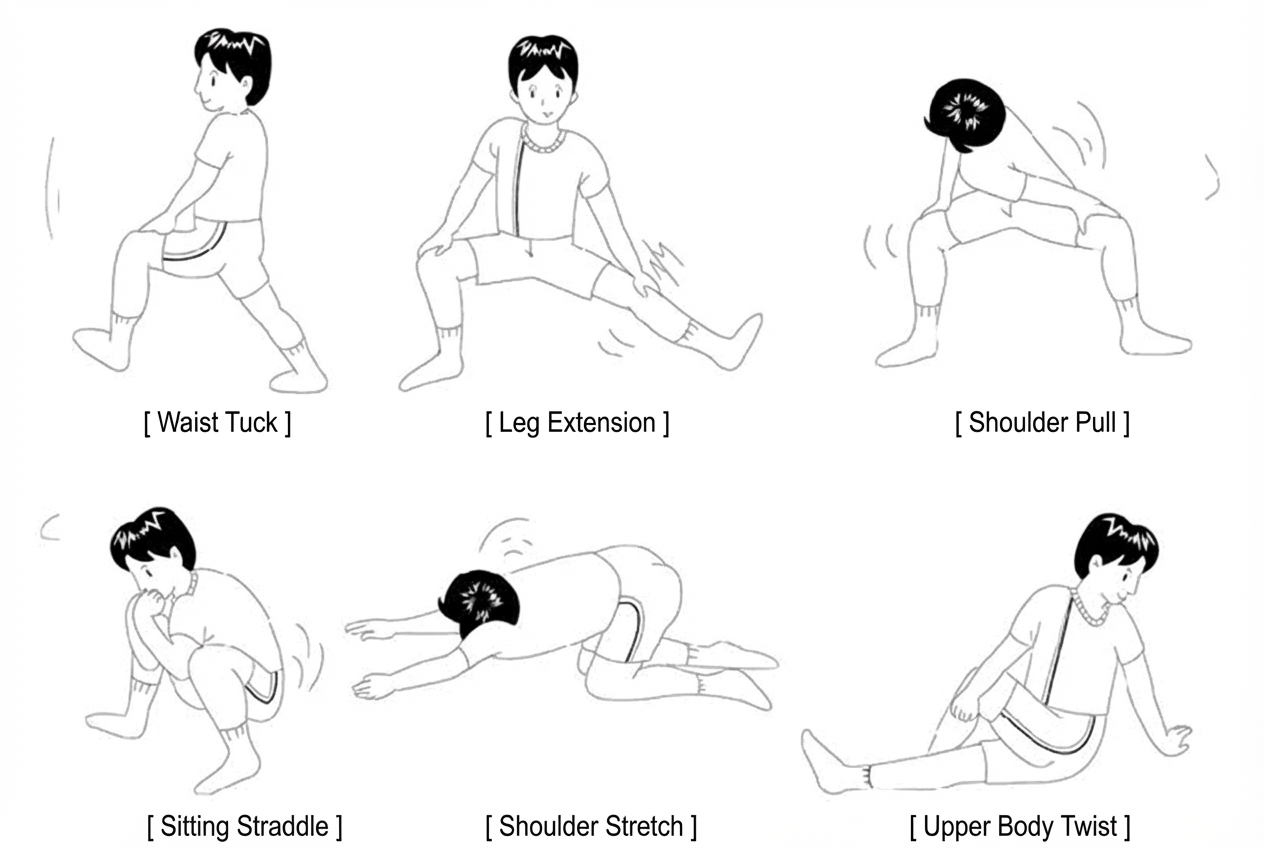 [ Waist Tuck ]

[ Leg Extension ]

[ Shoulder Pull ]

[ Sitting Straddle ]

[ Shoulder Stretch ]

[ Upper Body Twist ]